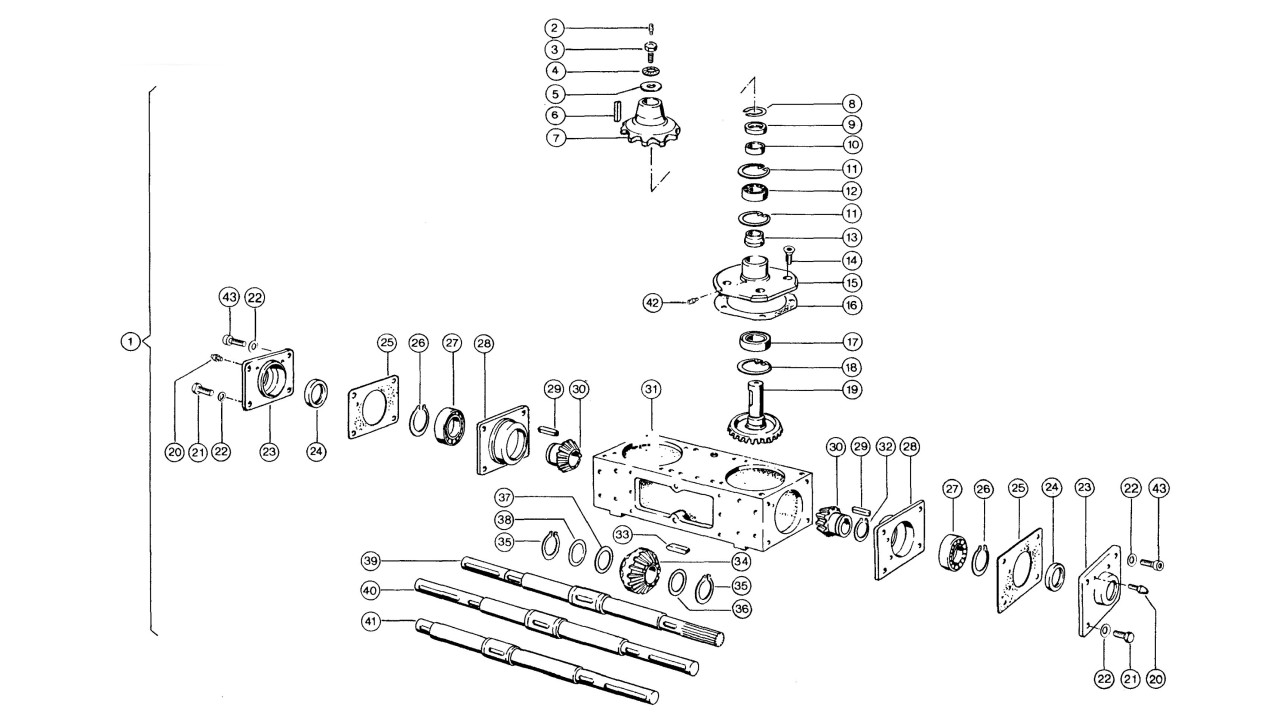 2
3
4
5
6
7
8
9
10
11
12
11
13
14
15
16
42
17
18
19
1
43
22
20
21
22
23
24
25
26
27
28
29
30
31
30
29
32
28
27
26
25
24
23
22
43
37
38
35
33
34
35
36
39
40
41
22
21
20