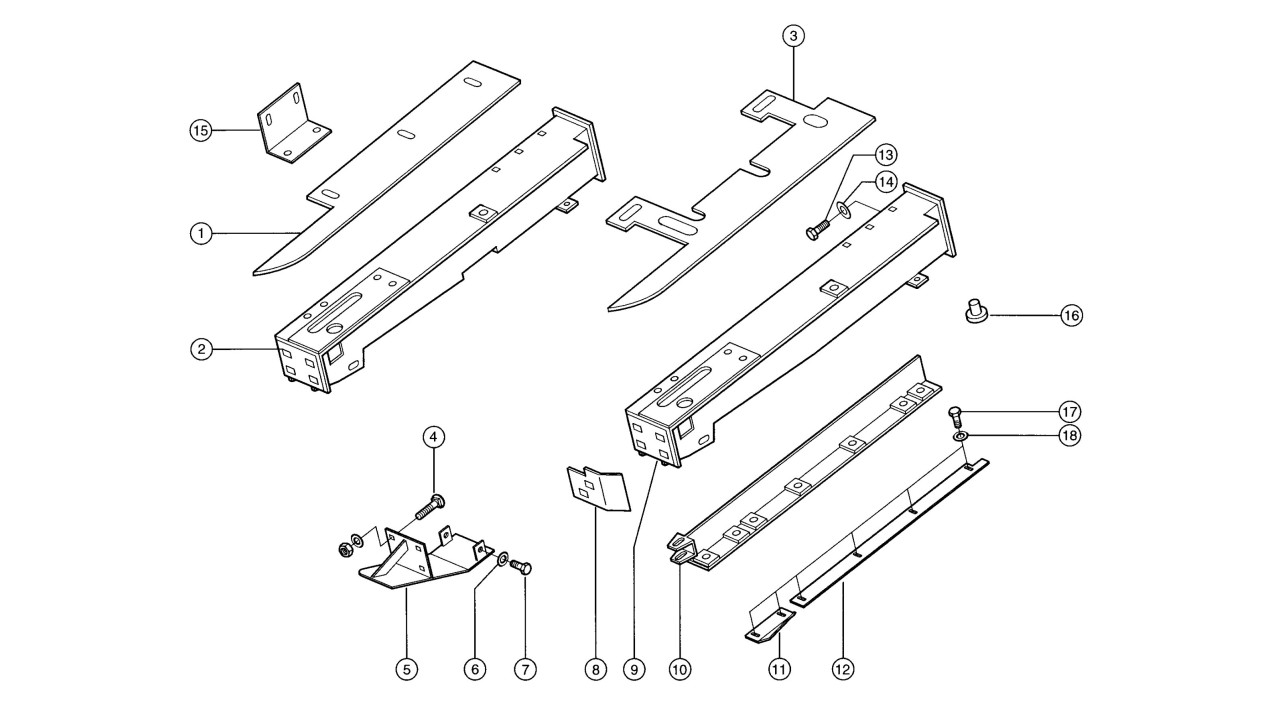 3
15
13
14
1
16
2
17
18
4
5
6
7
8
9
10
11
12