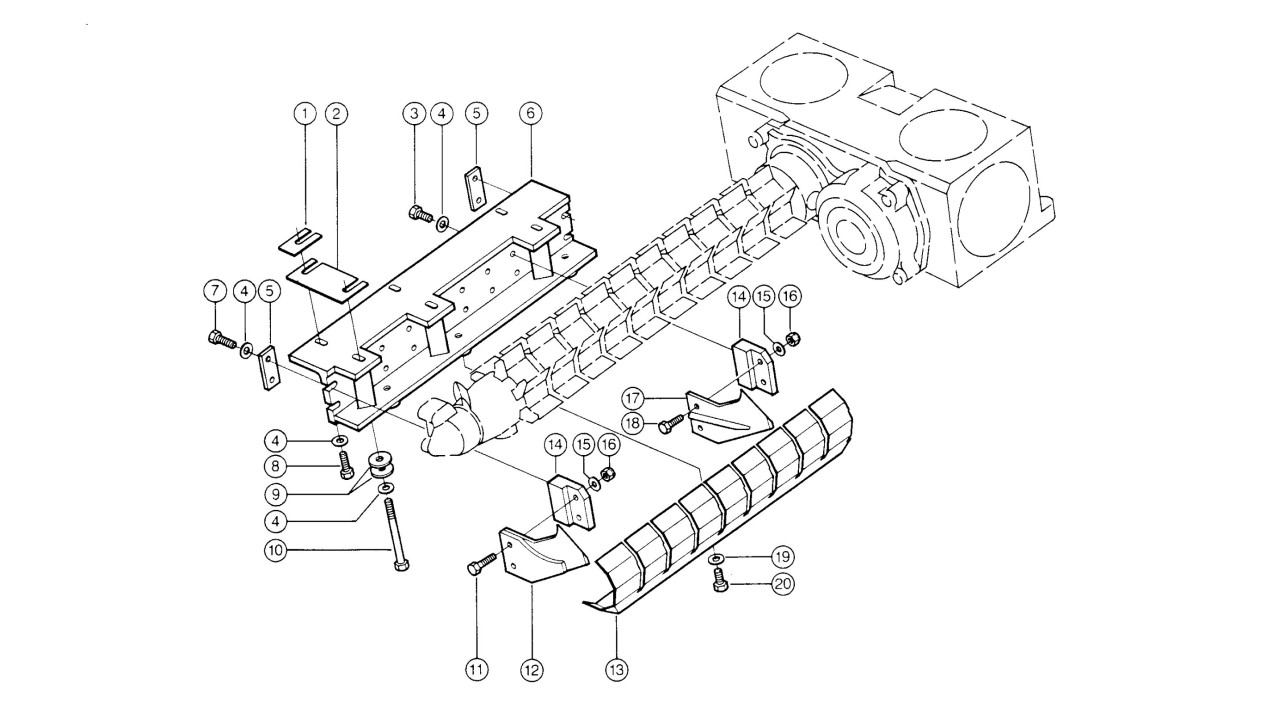 1
2
3
4
5
6
7
4
5
14
15
16
17
18
4
8
9
4
10
14
15
16
19
20
11
12
13