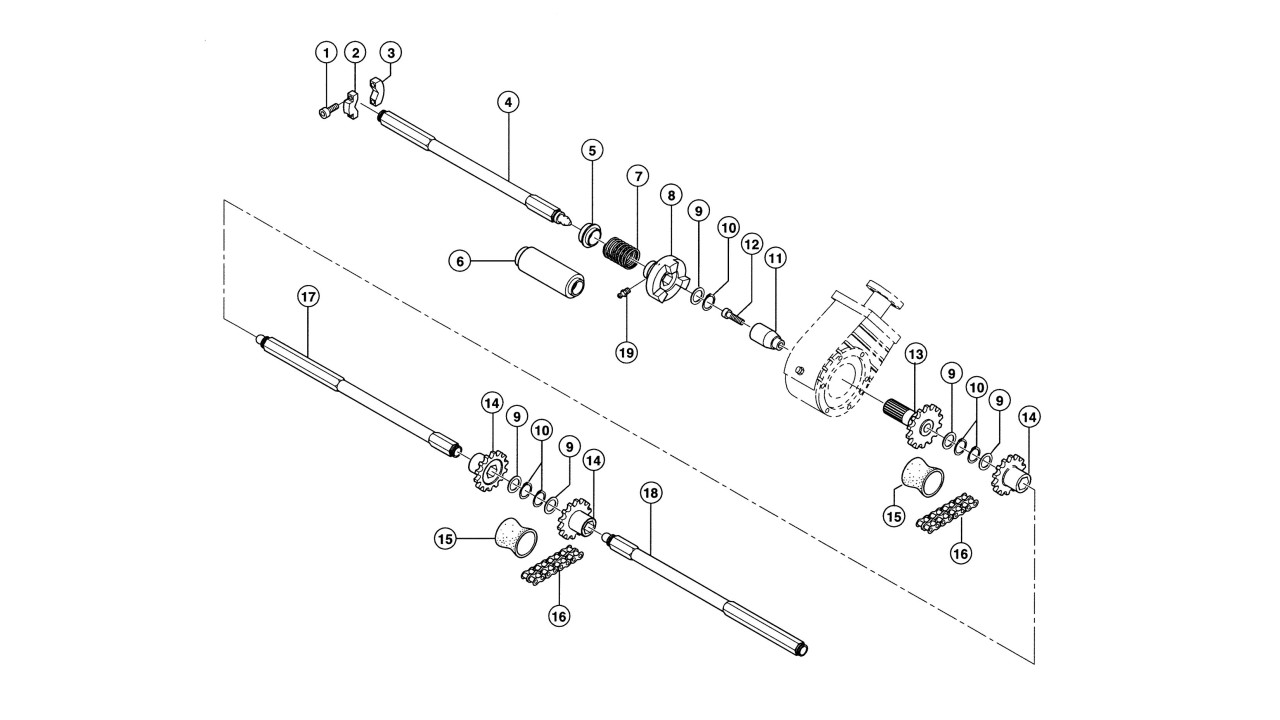 1
2
3
4
5
7
8
9
10
12
11
6
19
17
13
9
10
9
14
14
9
10
9
14
18
15
16
15
16