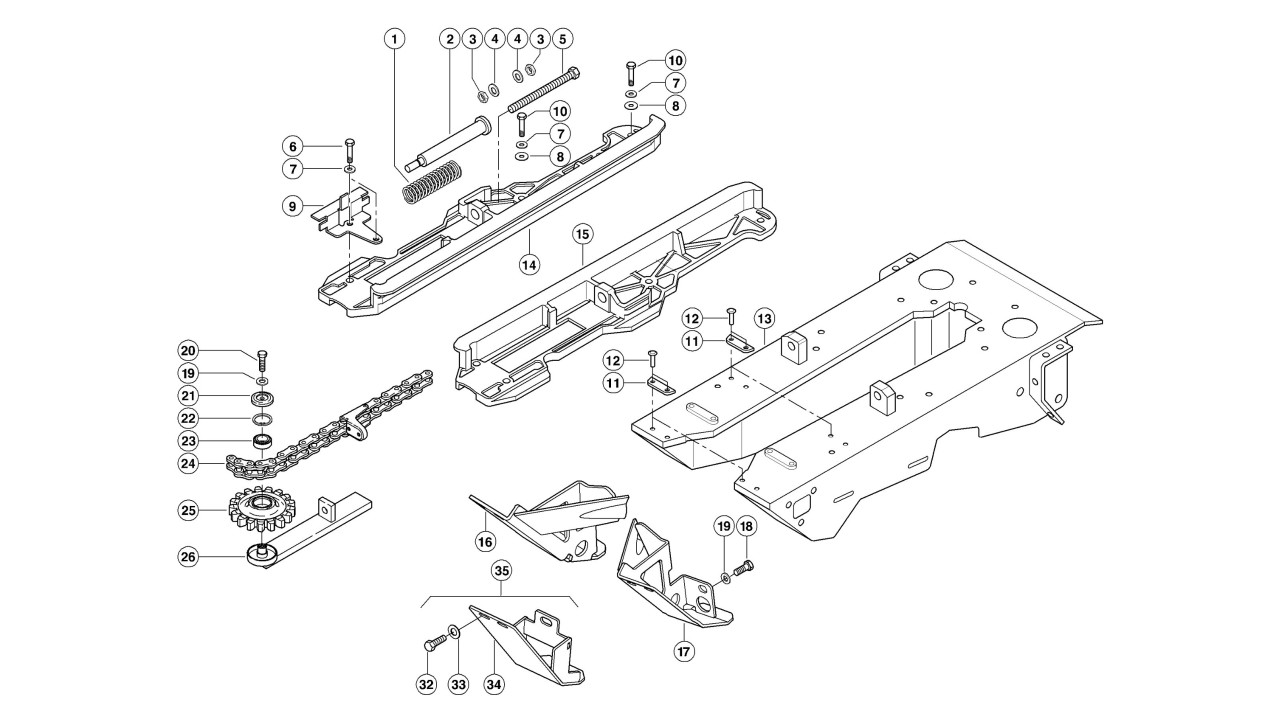 1
2
3
4
4
3
5
10
7
8
10
7
8
6
7
9
14
15
12
11
13
12
11
20
19
21
22
23
24
25
26
16
19
18
17
35
32
33
34